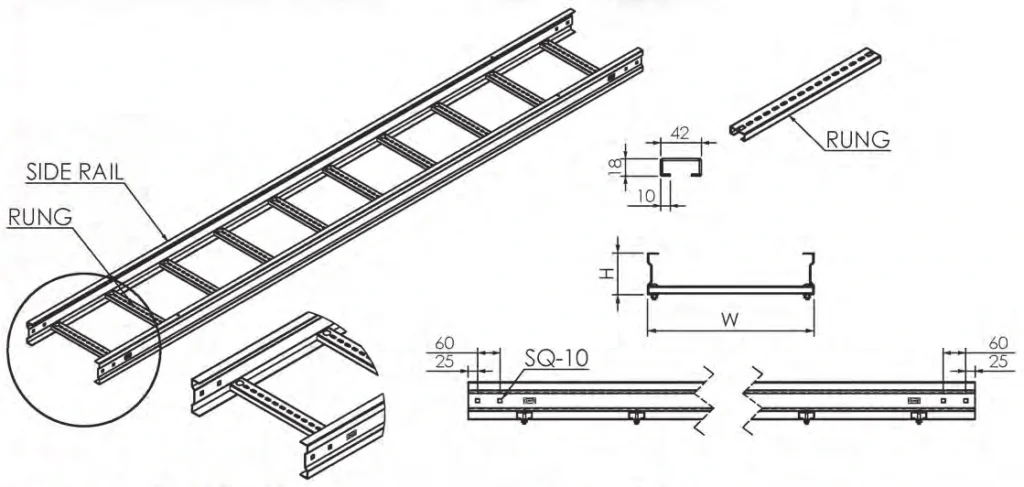 SIDE RAIL
RUNG
42
18
10
RUNG
H
W
60
25
SQ-10
60
25